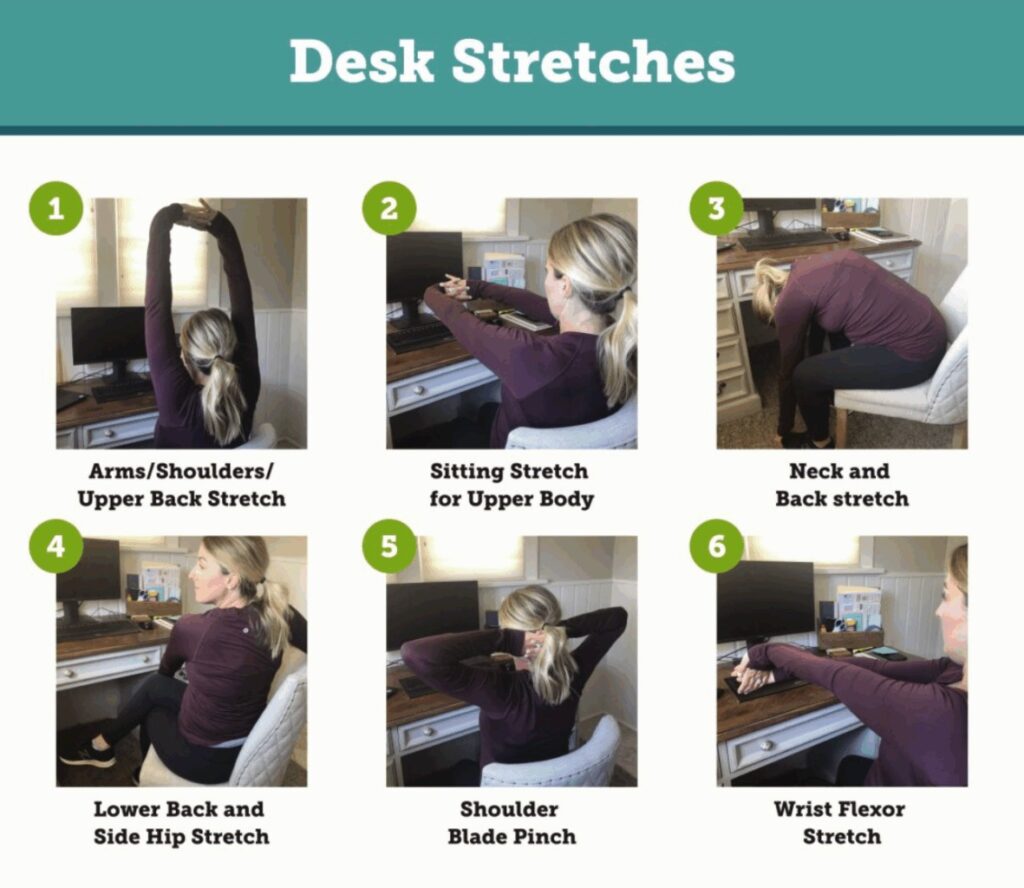 Desk Stretches

1

Arms/Shoulders/ Upper Back Stretch

2

Sitting Stretch for Upper Body

3

Neck and Back stretch

4

Lower Back and Side Hip Stretch

5

Shoulder Blade Pinch

6

Wrist Flexor Stretch